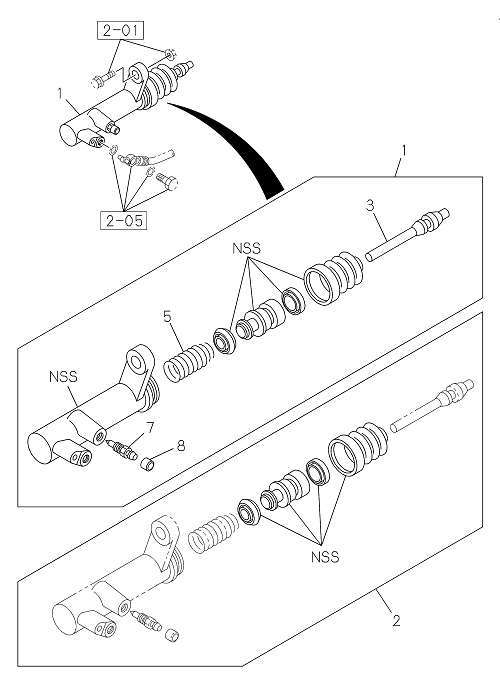 2-01
1
2-05
1
3
NSS
5
NSS
7
8
NSS
2